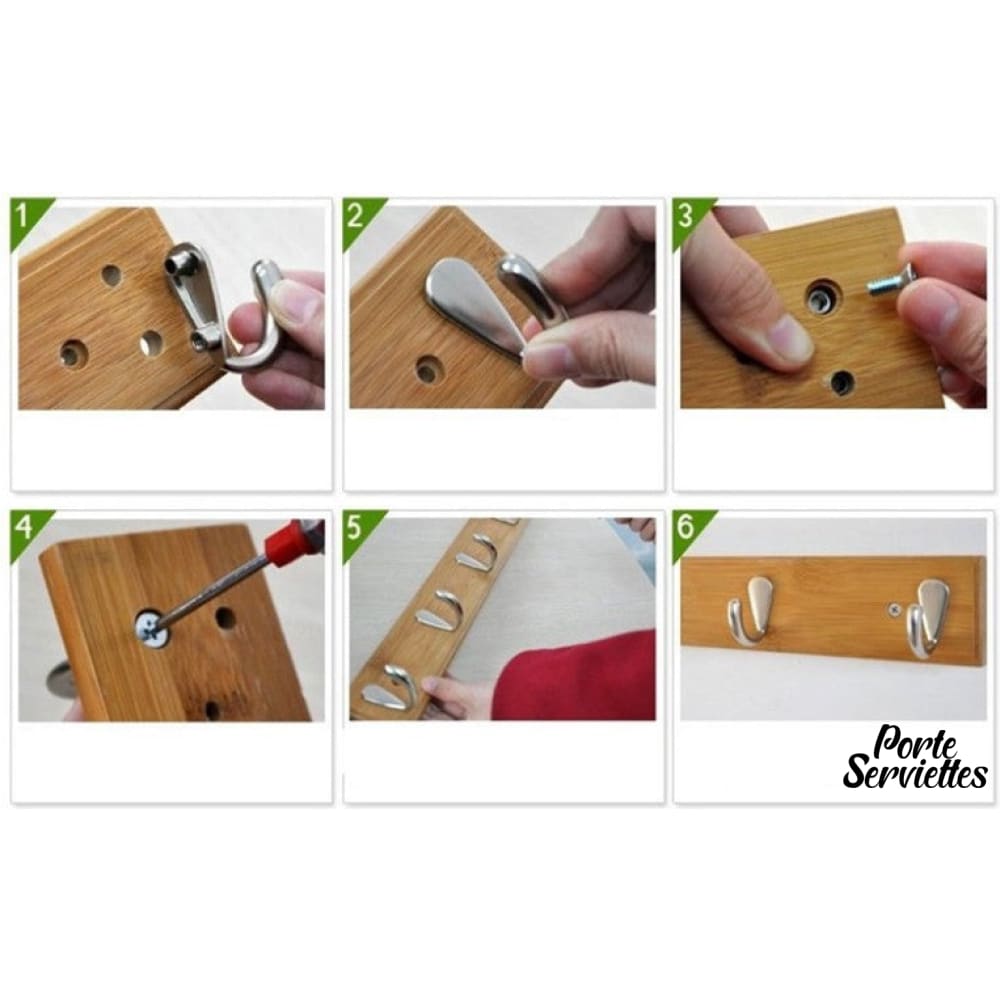 1

2

3

4

5

6

Porte Serviettes