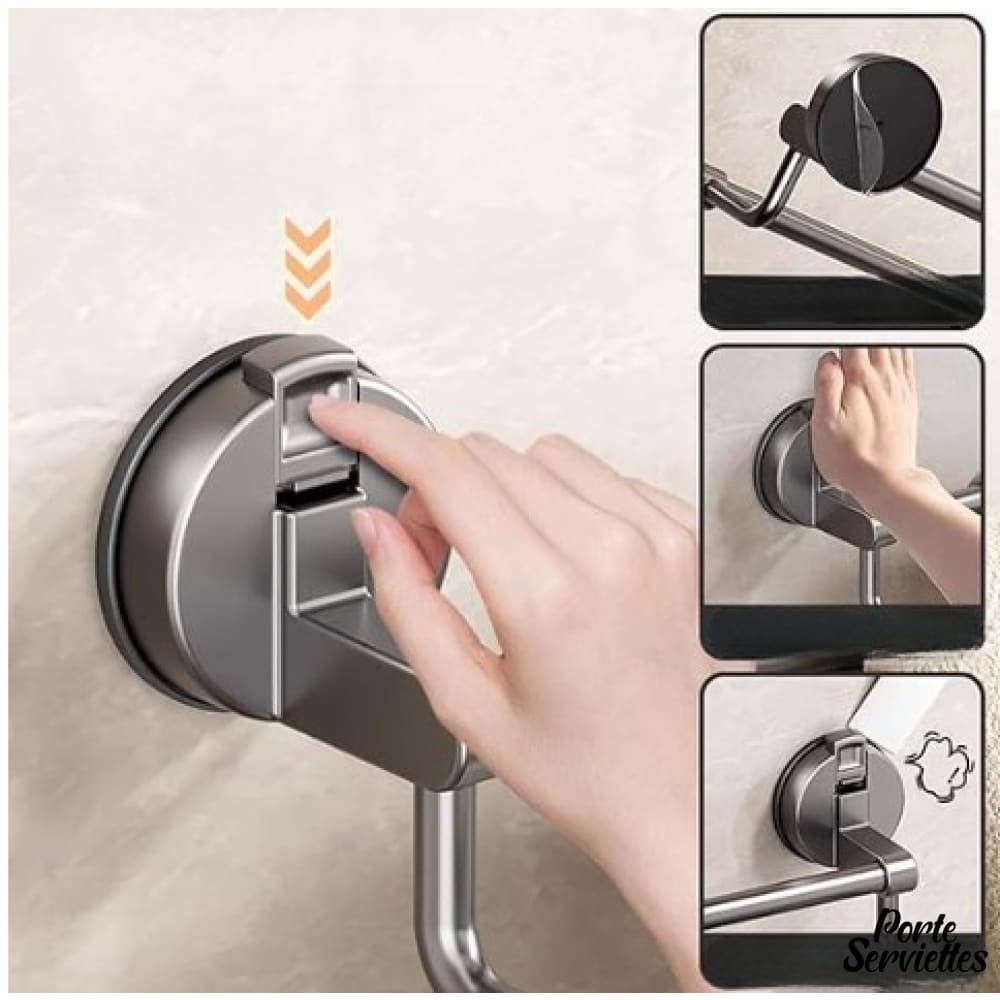 Porte Serviettes