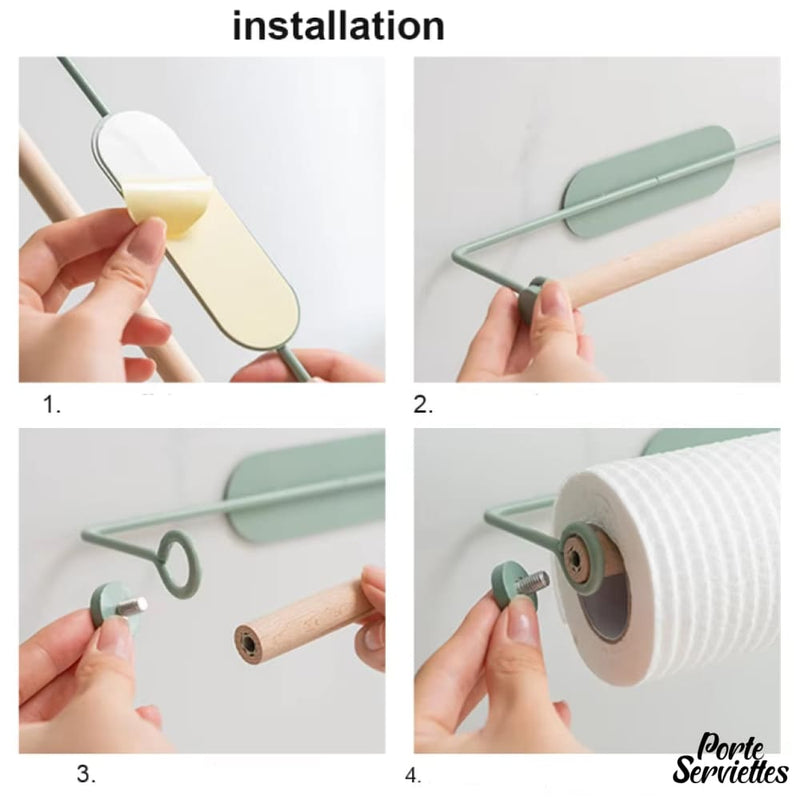 installation

1.

2.

3.

4.

Porte Serviettes