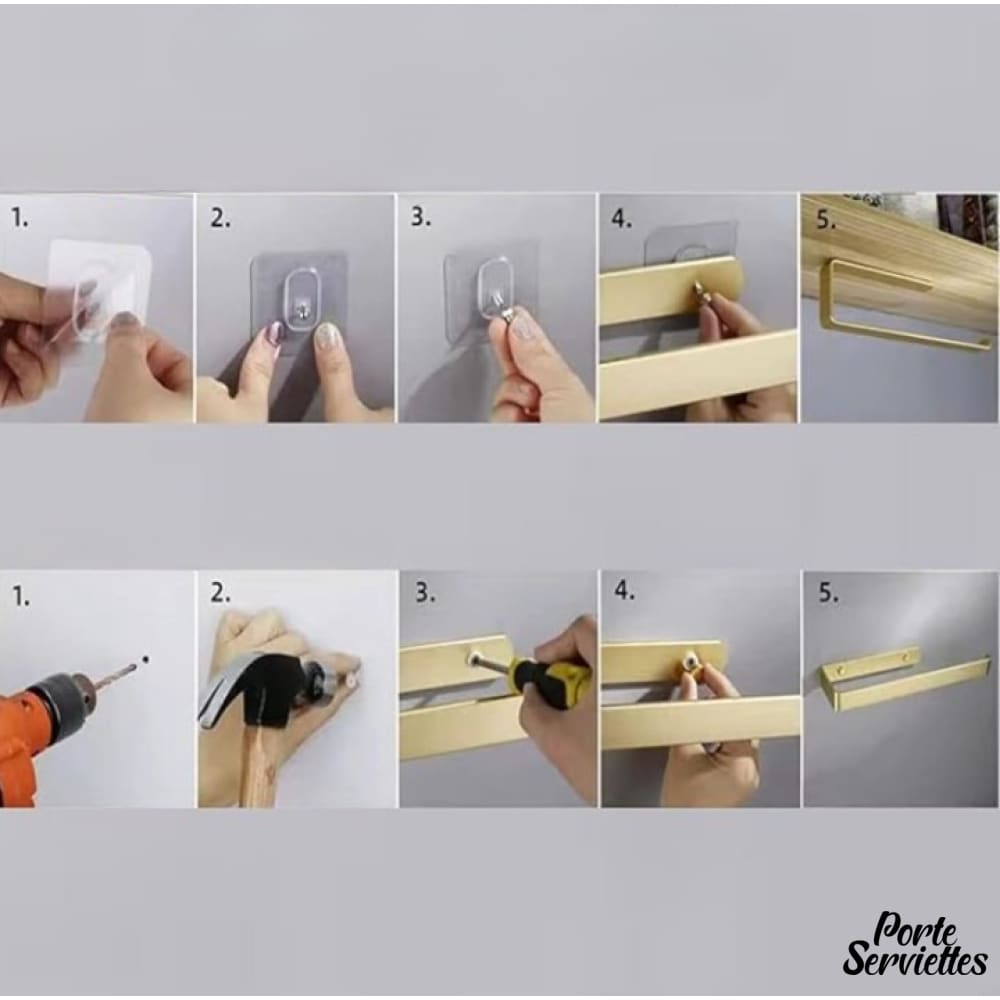 1.
2.
3.
4.
5.
1.
2.
3.
4.
5.
Porte
Serviettes