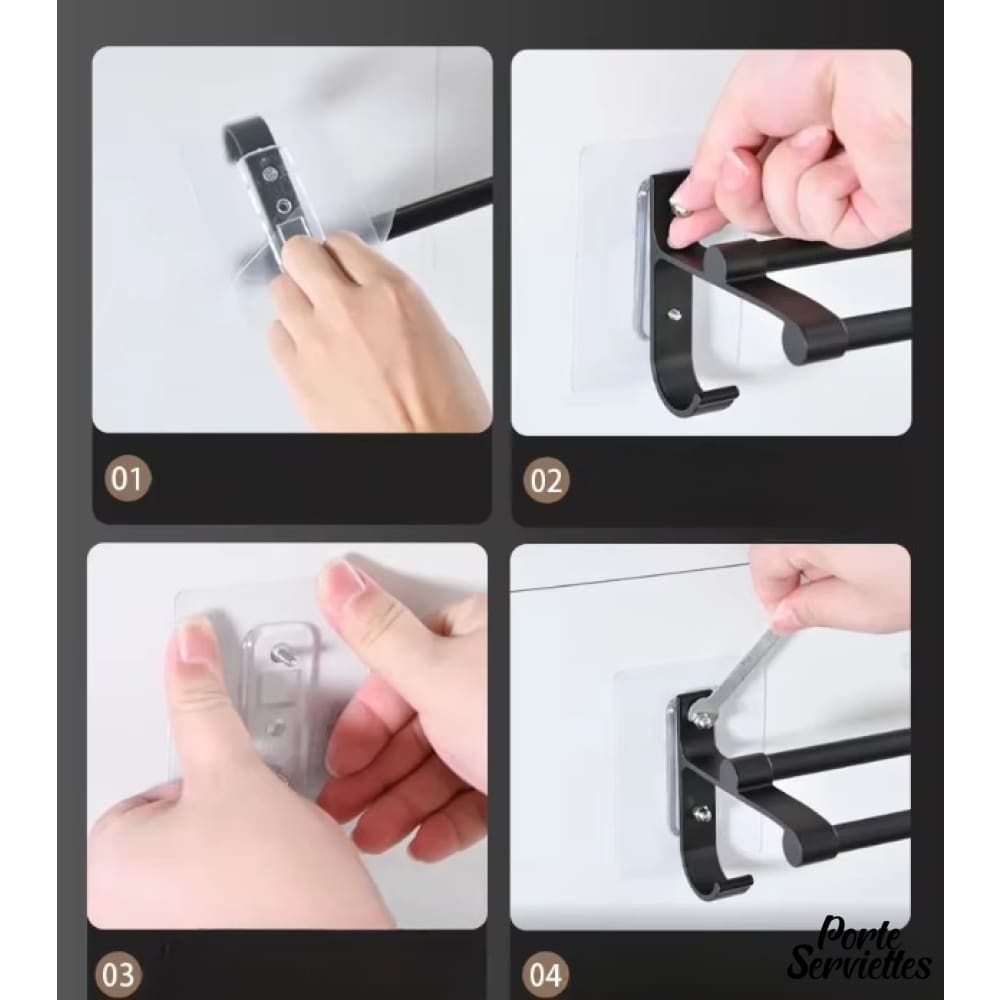 01

02

03

04

Porte Serviettes